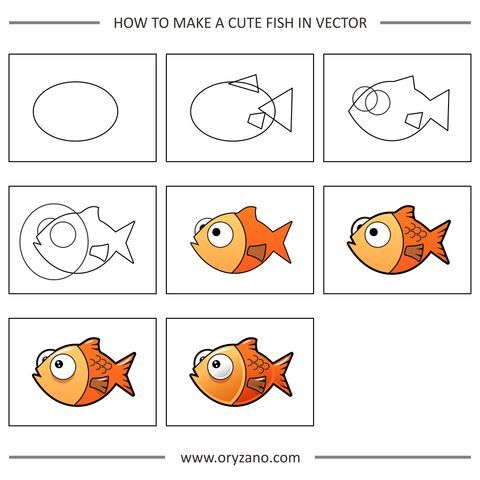 HOW TO MAKE A CUTE FISH IN VECTOR

www.oryzano.com